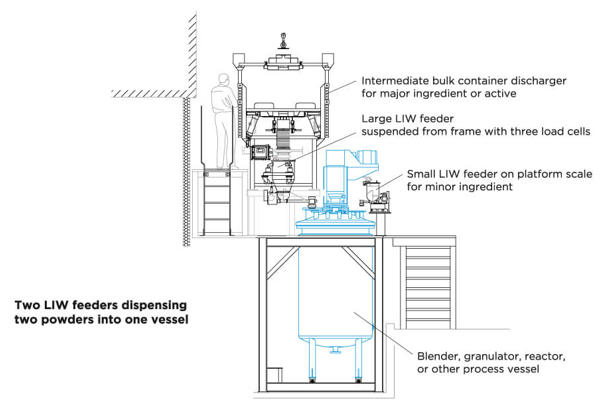 Intermediate bulk container discharger for major ingredient or active

Large LIW feeder suspended from frame with three load cells

Small LIW feeder on platform scale for minor ingredient

Two LIW feeders dispensing two powders into one vessel

Blender, granulator, reactor, or other process vessel