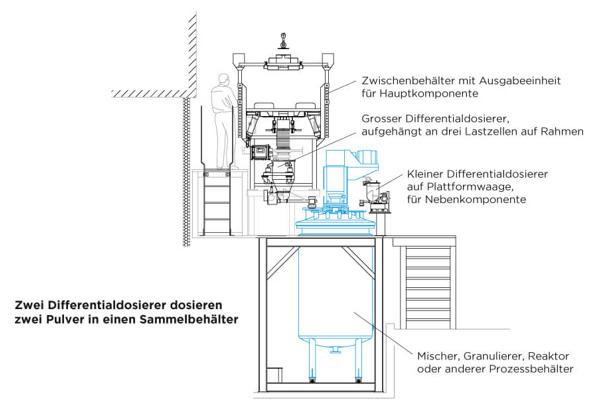 Zwischenbehälter mit Ausgabeeinheit für Hauptkomponente

Grosser Differentialdosierer, aufgehängt an drei Lastzellen auf Rahmen

Kleiner Differentialdosierer auf Plattformwaage, für Nebenkomponente

Zwei Differentialdosierer dosieren zwei Pulver in einen Sammelbehälter

Mischer, Granulierer, Reaktor oder anderer Prozessbehälter