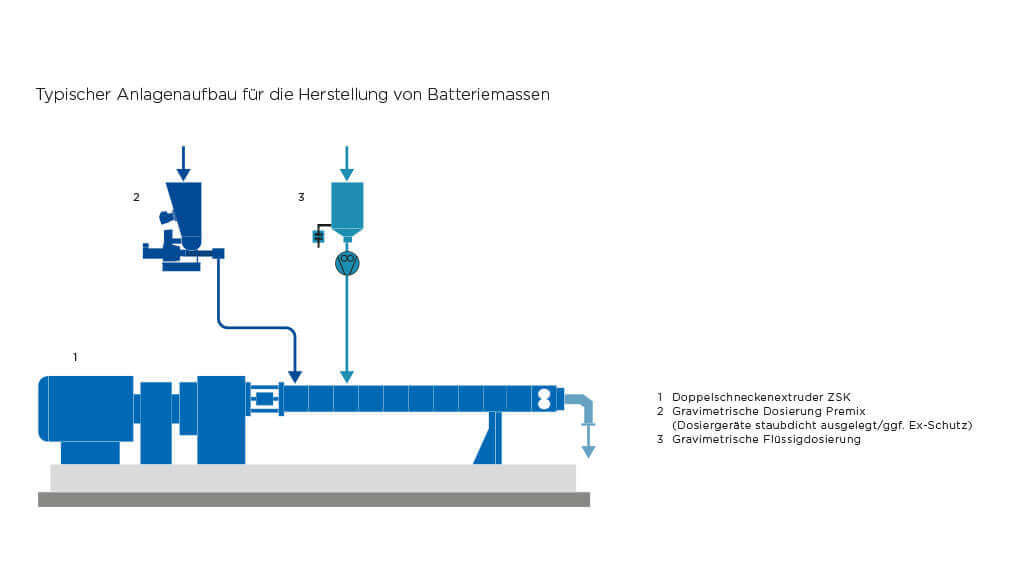 Typischer Anlagenaufbau für die Herstellung von Batteriemassen

2

3

1

1 Doppelschneckenextruder ZSK
2 Gravimetrische Dosierung Premix (Dosiergeräte staubdicht ausgelegt/ggf. Ex-Schutz)
3 Gravimetrische Flüssigdosierung