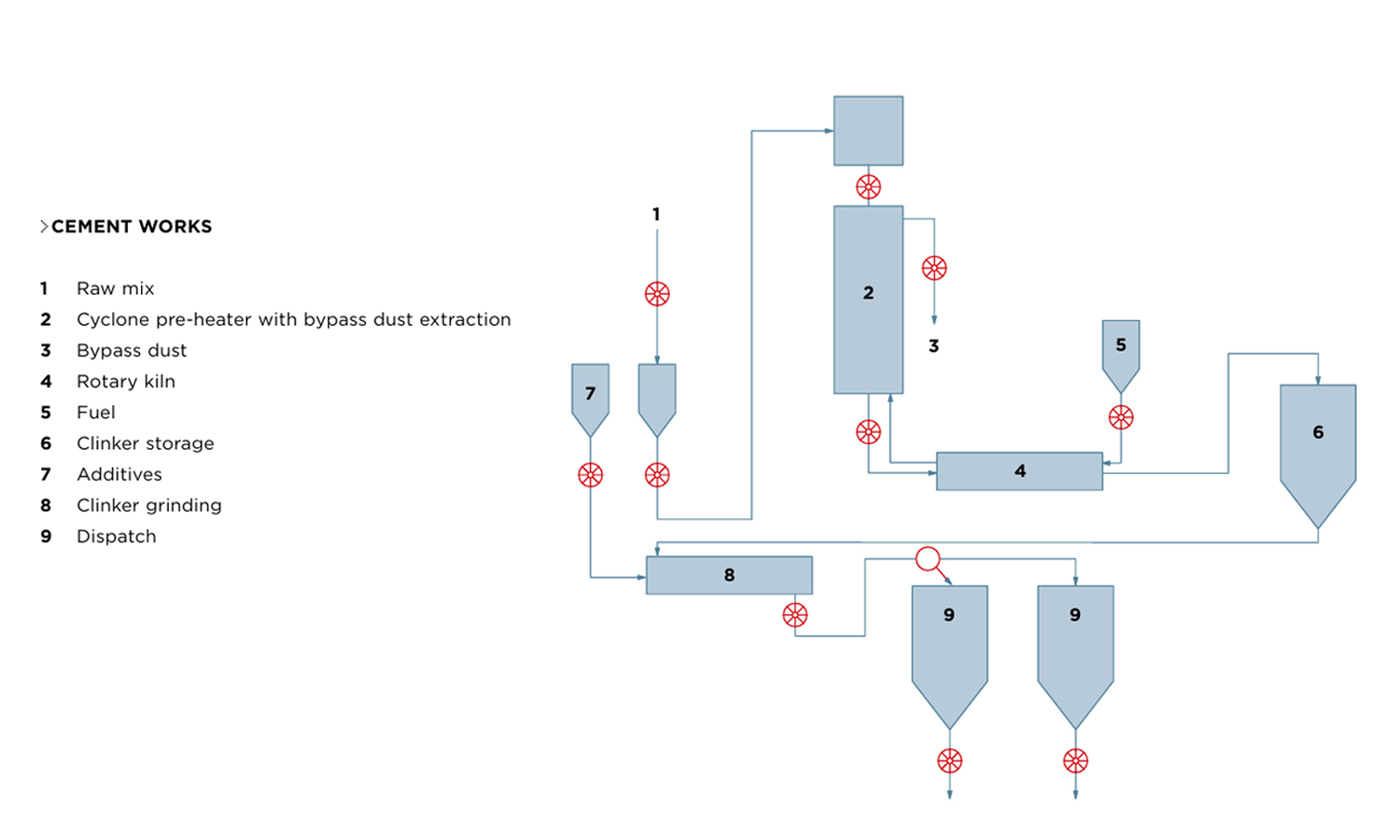 >CEMENT WORKS

1 Raw mix
2 Cyclone pre-heater with bypass dust extraction
3 Bypass dust
4 Rotary kiln
5 Fuel
6 Clinker storage
7 Additives
8 Clinker grinding
9 Dispatch

1
2
3
5
7
6
4
8
9
9