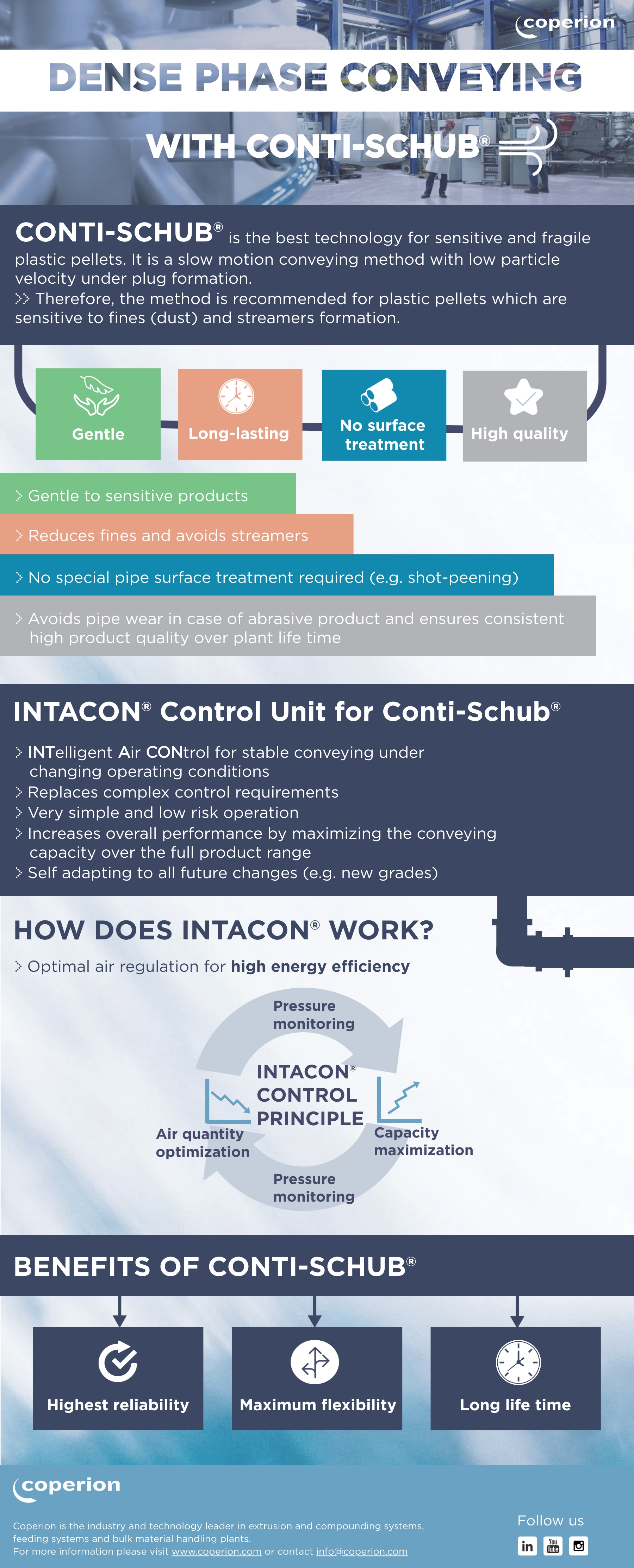 coperion

DENSE PHASE CONVEYING

WITH CONTI-SCHUB®

CONTI-SCHUB® is the best technology for sensitive and fragile plastic pellets. It is a slow motion conveying method with low particle velocity under plug formation.
>> Therefore, the method is recommended for plastic pellets which are sensitive to fines (dust) and streamers formation.

Gentle

Long-lasting

No surface treatment

High quality

> Gentle to sensitive products

> Reduces fines and avoids streamers

> No special pipe surface treatment required (e.g. shot-peening)

> Avoids pipe wear in case of abrasive product and ensures consistent high product quality over plant life time

INTACON® Control Unit for Conti-Schub®

> INTelligent Air CONtrol for stable conveying under changing operating conditions
> Replaces complex control requirements
> Very simple and low risk operation
> Increases overall performance by maximizing the conveying capacity over the full product range
> Self adapting to all future changes (e.g. new grades)

HOW DOES INTACON® WORK?

> Optimal air regulation for high energy efficiency

Pressure monitoring

INTACON® CONTROL PRINCIPLE

Air quantity optimization

Capacity maximization

Pressure monitoring

BENEFITS OF CONTI-SCHUB®

Highest reliability

Maximum flexibility

Long life time

coperion

Coperion is the industry and technology leader in extrusion and compounding systems, feeding systems and bulk material handling plants.
For more information please visit www.coperion.com or contact info@coperion.com

Follow us

in You Tube