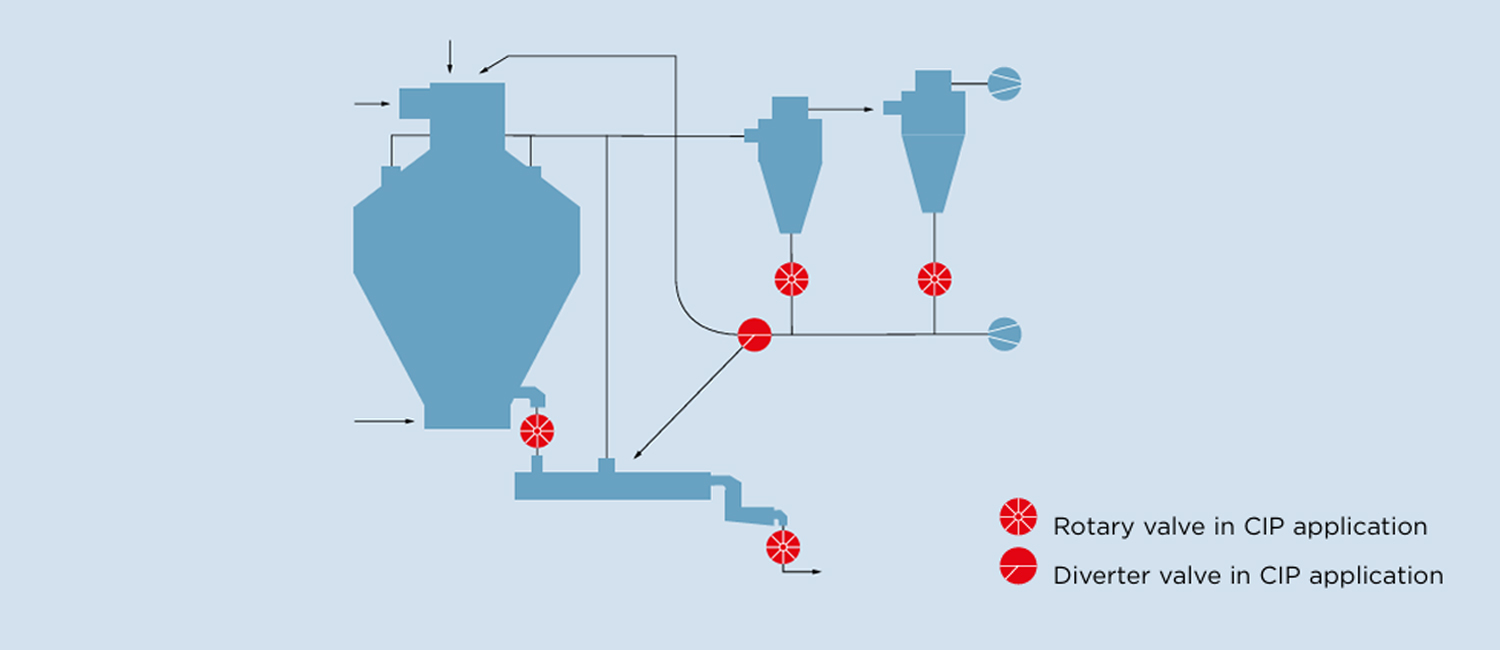 Rotary valve in CIP application
Diverter valve in CIP application